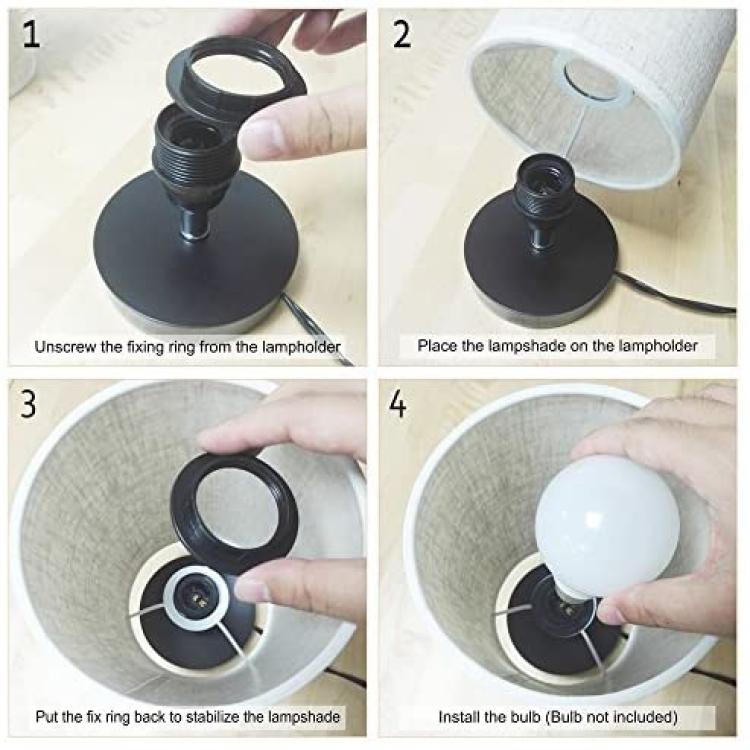 1

Unscrew the fixing ring from the lampholder

2

Place the lampshade on the lampholder

3

Put the fix ring back to stabilize the lampshade

4

Install the bulb (Bulb not included)