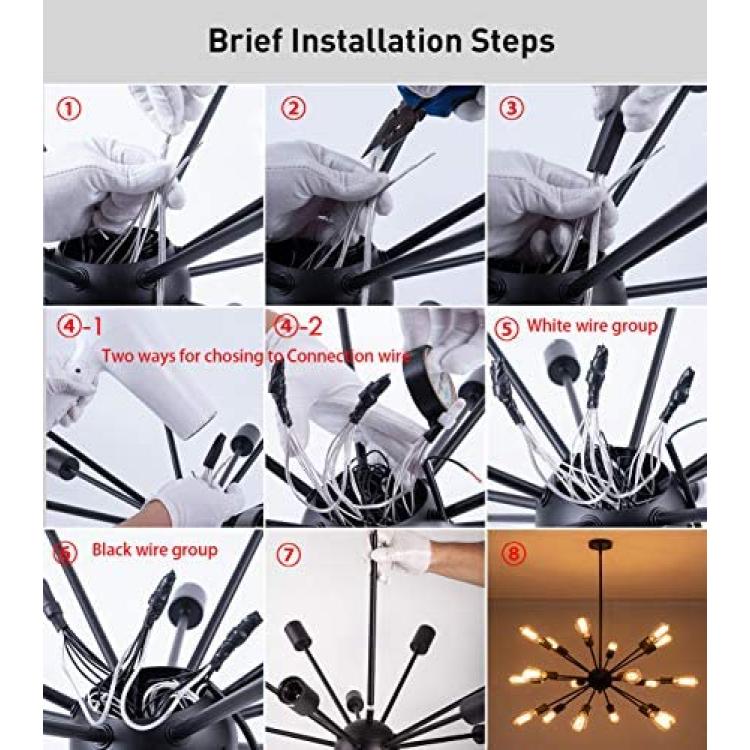 Brief Installation Steps

①

②

③

④-1

④-2

Two ways for chosing to Connection wire

⑤ White wire group

⑥ Black wire group

⑦

⑧