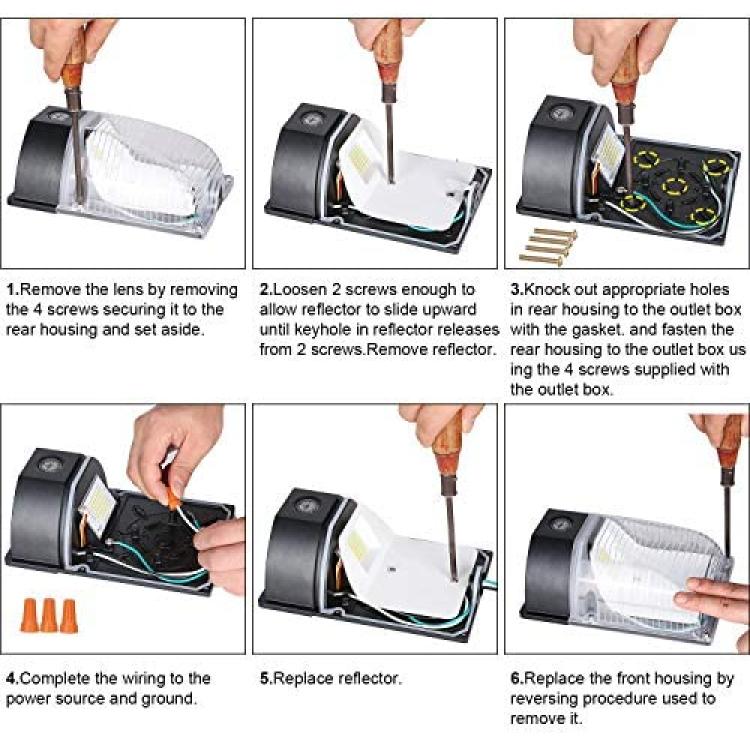 1.Remove the lens by removing the 4 screws securing it to the rear housing and set aside.

2.Loosen 2 screws enough to allow reflector to slide upward until keyhole in reflector releases from 2 screws.Remove reflector.

3.Knock out appropriate holes in rear housing to the outlet box with the gasket. and fasten the rear housing to the outlet box us ing the 4 screws supplied with the outlet box.

4.Complete the wiring to the power source and ground.

5.Replace reflector.

6.Replace the front housing by reversing procedure used to remove it.