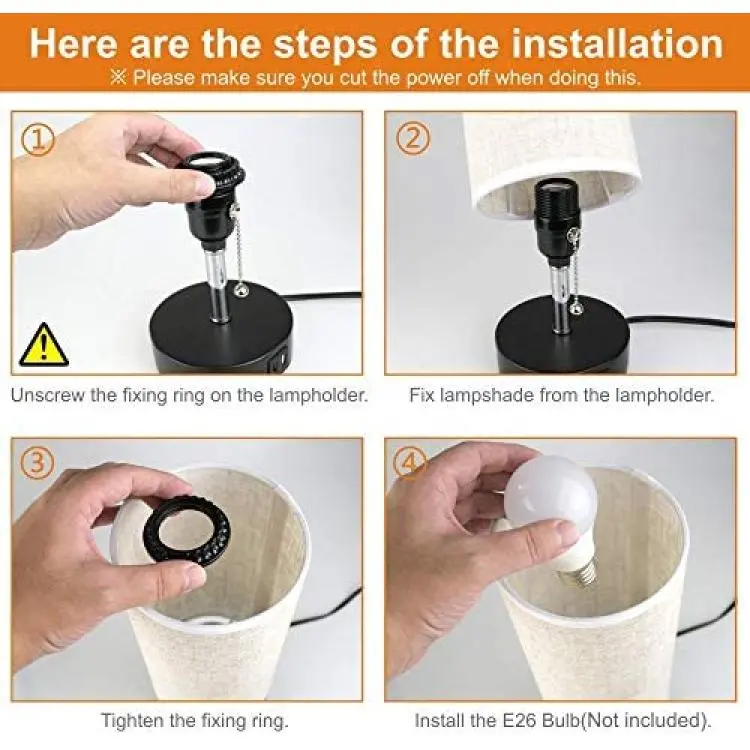 Here are the steps of the installation
※ Please make sure you cut the power off when doing this.

①

Unscrew the fixing ring on the lampholder.

②

Fix lampshade from the lampholder.

③

Tighten the fixing ring.

④

Install the E26 Bulb(Not included).