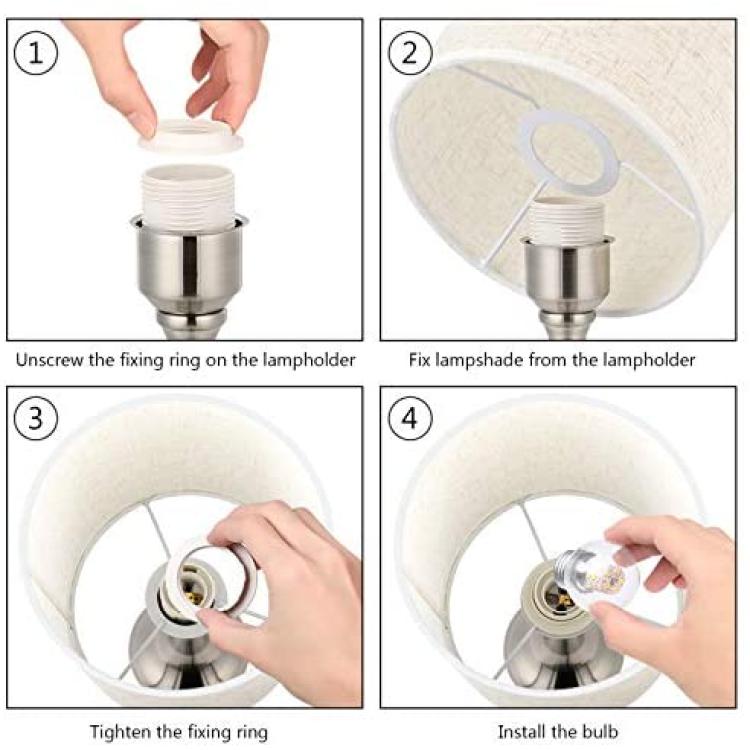 1
Unscrew the fixing ring on the lampholder

2
Fix lampshade from the lampholder

3
Tighten the fixing ring

4
Install the bulb