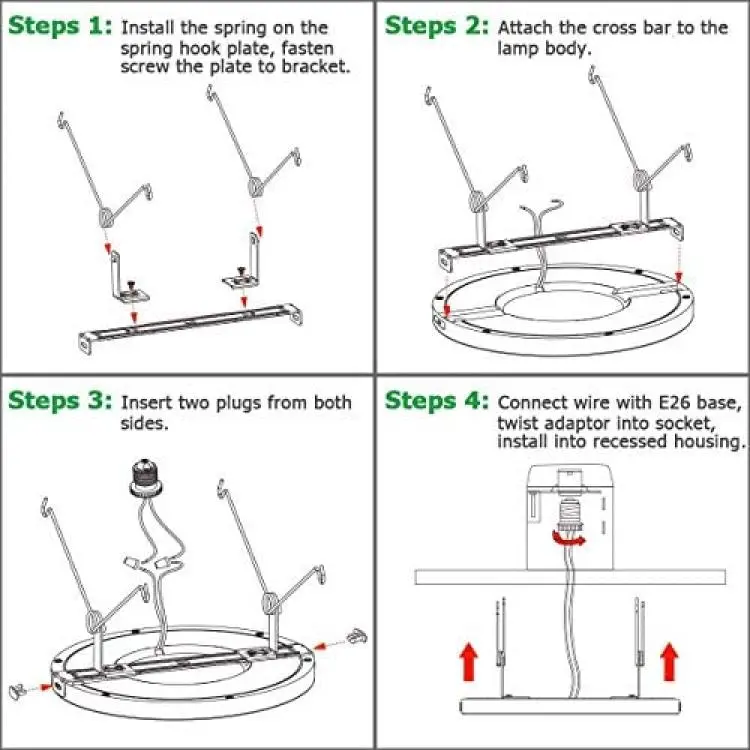 Steps 1: Install the spring on the spring hook plate, fasten screw the plate to bracket.

Steps 2: Attach the cross bar to the lamp body.

Steps 3: Insert two plugs from both sides.

Steps 4: Connect wire with E26 base, twist adaptor into socket, install into recessed housing.