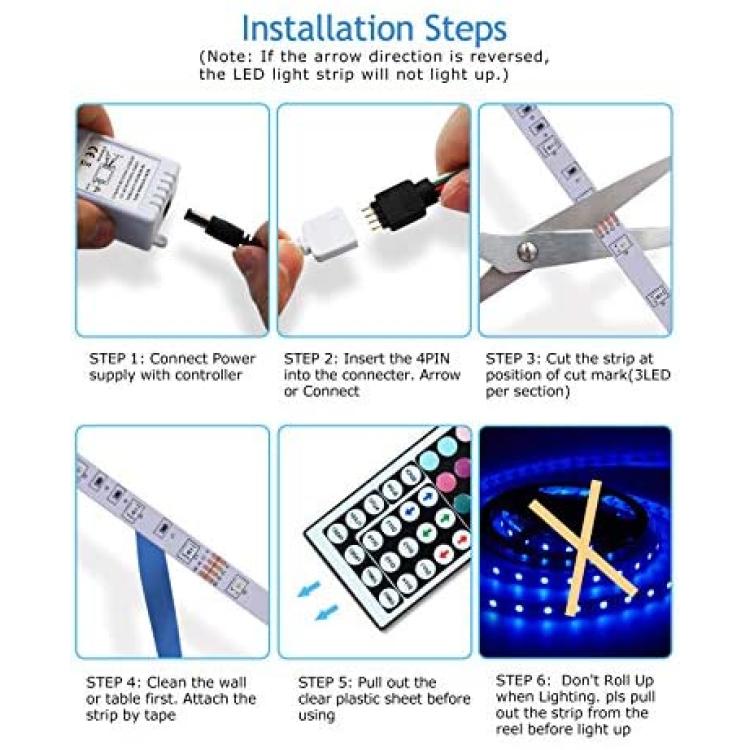 Installation Steps

(Note: If the arrow direction is reversed, the LED light strip will not light up.)

STEP 1: Connect Power supply with controller

STEP 2: Insert the 4PIN into the connecter. Arrow or Connect

STEP 3: Cut the strip at position of cut mark(3LED per section)

STEP 4: Clean the wall or table first. Attach the strip by tape

STEP 5: Pull out the clear plastic sheet before using

STEP 6: Don't Roll Up when Lighting. pls pull out the strip from the reel before light up