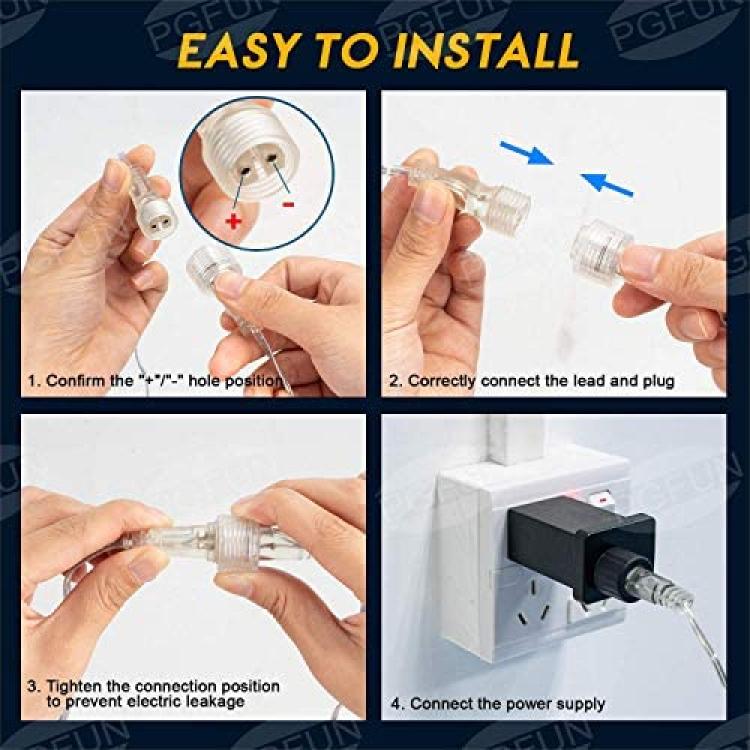 PGFUN

EASY TO INSTALL

+
-

1. Confirm the "+"/"-" hole position

2. Correctly connect the lead and plug

3. Tighten the connection position to prevent electric leakage

4. Connect the power supply