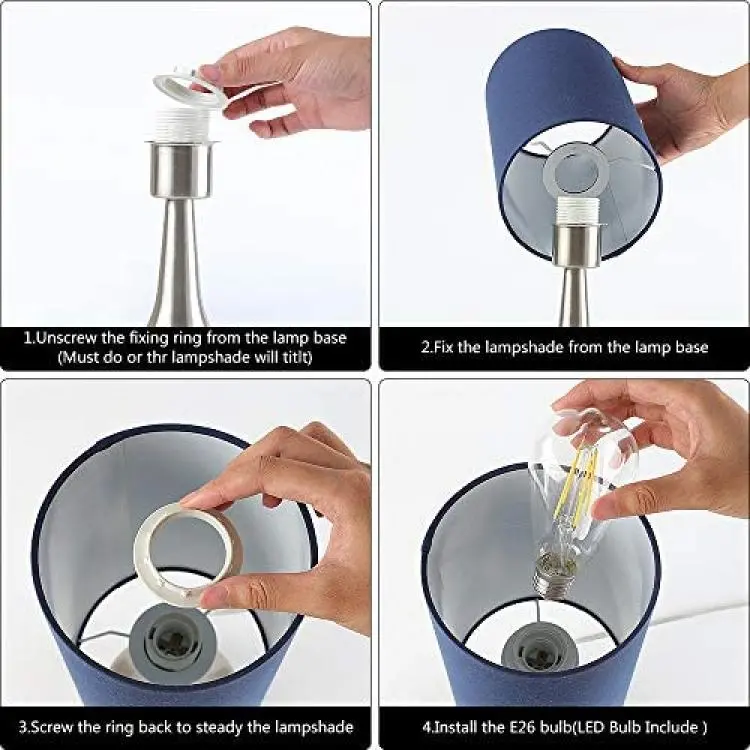 1.Unscrew the fixing ring from the lamp base
(Must do or thr lampshade will titlt)

2.Fix the lampshade from the lamp base

3.Screw the ring back to steady the lampshade

4.Install the E26 bulb(LED Bulb Include )