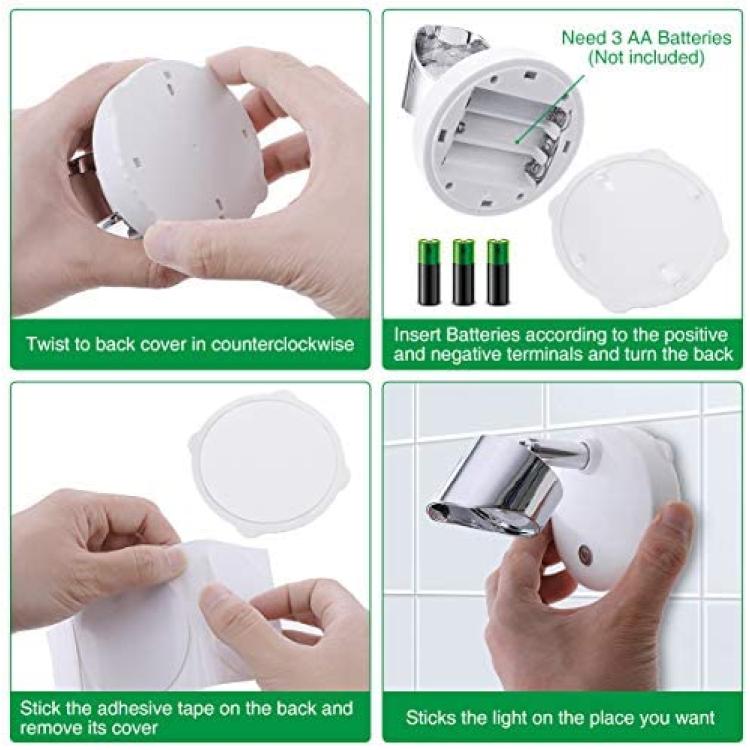 Twist to back cover in counterclockwise

Need 3 AA Batteries (Not included)

Insert Batteries according to the positive and negative terminals and turn the back

Stick the adhesive tape on the back and remove its cover

Sticks the light on the place you want