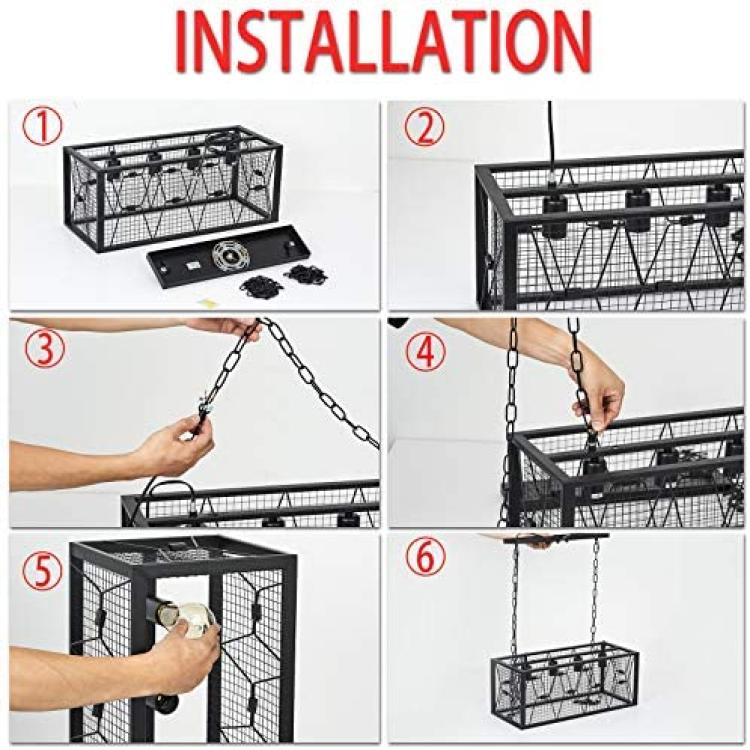 INSTALLATION

①

②

③

④

⑤

⑥