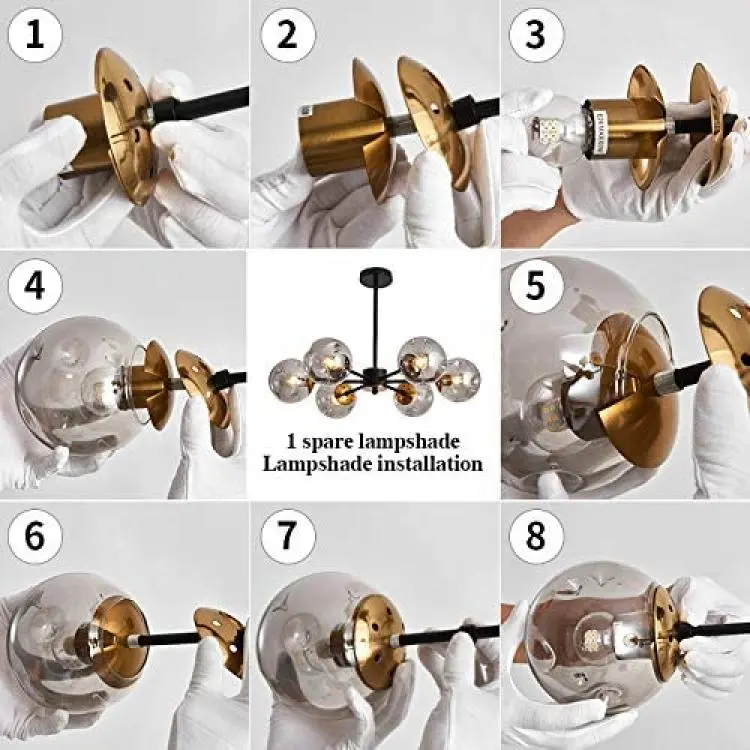 1

2

3

4

1 spare lampshade
Lampshade installation

5

6

7

8