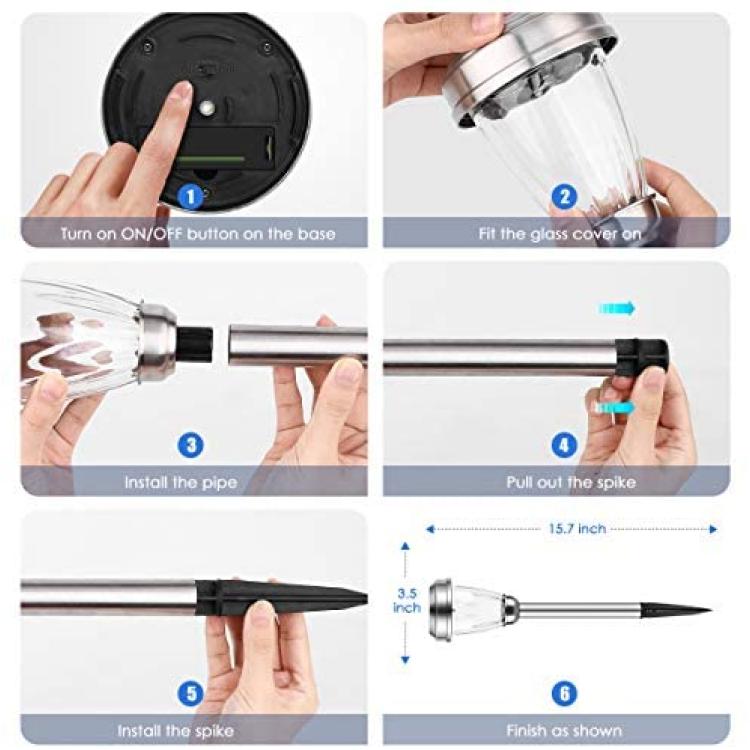 1
Turn on ON/OFF button on the base

2
Fit the glass cover on

3
Install the pipe

4
Pull out the spike

5
Install the spike

15.7 inch
3.5 inch
6
Finish as shown