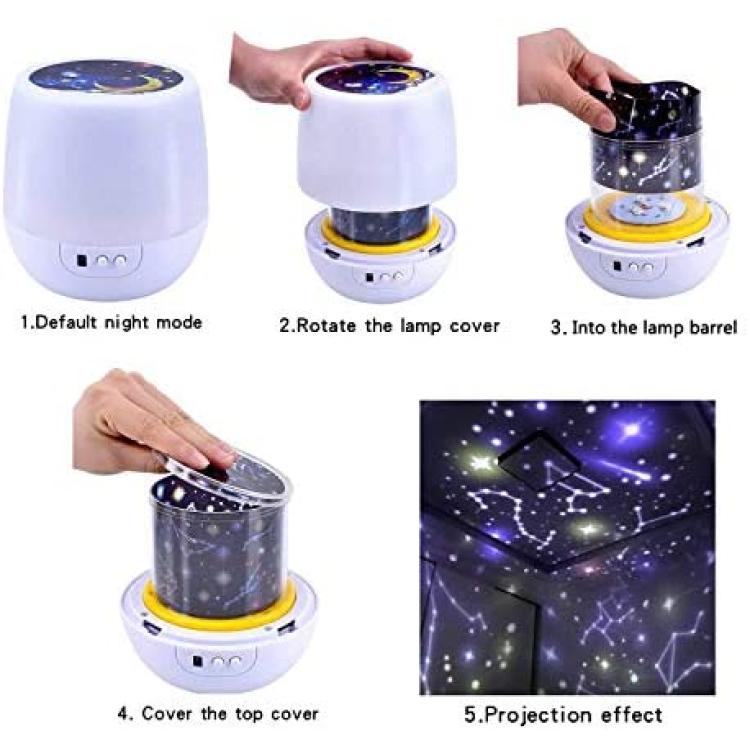 1.Default night mode

2.Rotate the lamp cover

3. Into the lamp barrel

4. Cover the top cover

5.Projection effect