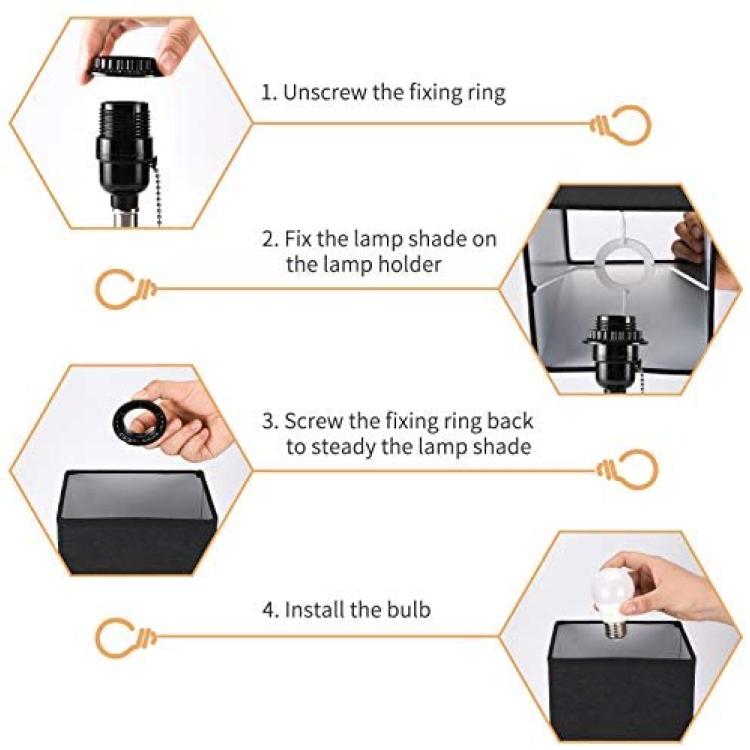 1. Unscrew the fixing ring

2. Fix the lamp shade on the lamp holder

3. Screw the fixing ring back to steady the lamp shade

4. Install the bulb