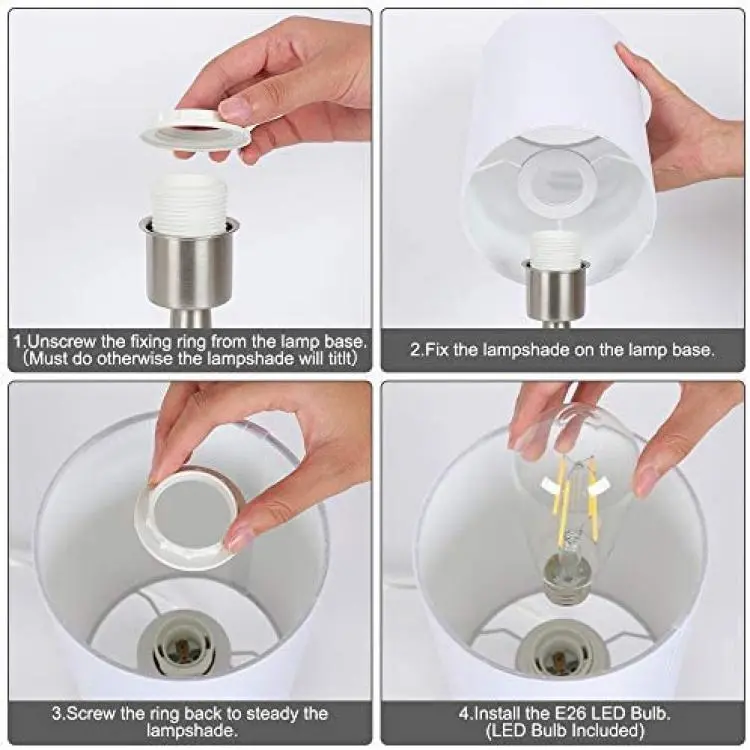 1.Unscrew the fixing ring from the lamp base. (Must do otherwise the lampshade will titlt)

2.Fix the lampshade on the lamp base.

3.Screw the ring back to steady the lampshade.

4.Install the E26 LED Bulb. (LED Bulb Included)