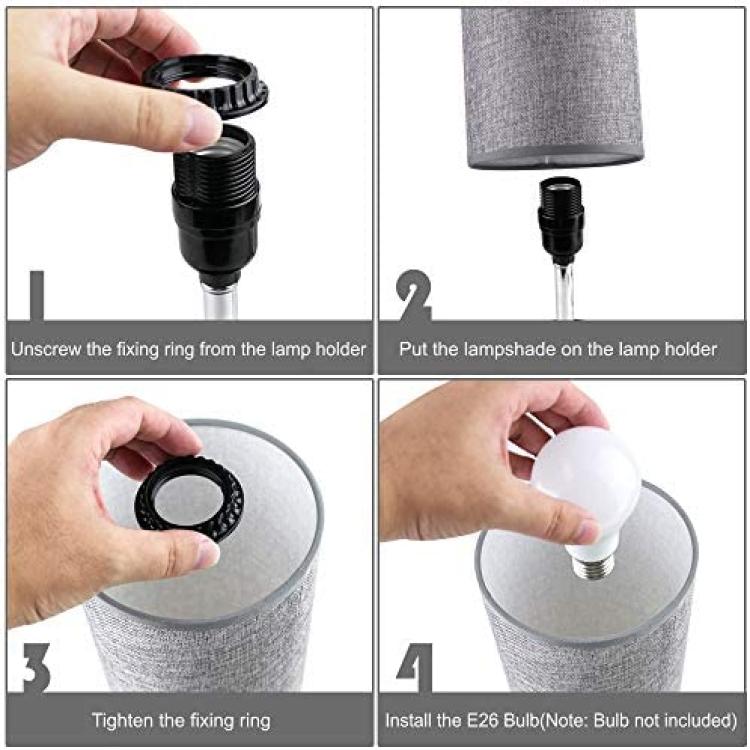 1

Unscrew the fixing ring from the lamp holder

2

Put the lampshade on the lamp holder

3

Tighten the fixing ring

4

Install the E26 Bulb(Note: Bulb not included)