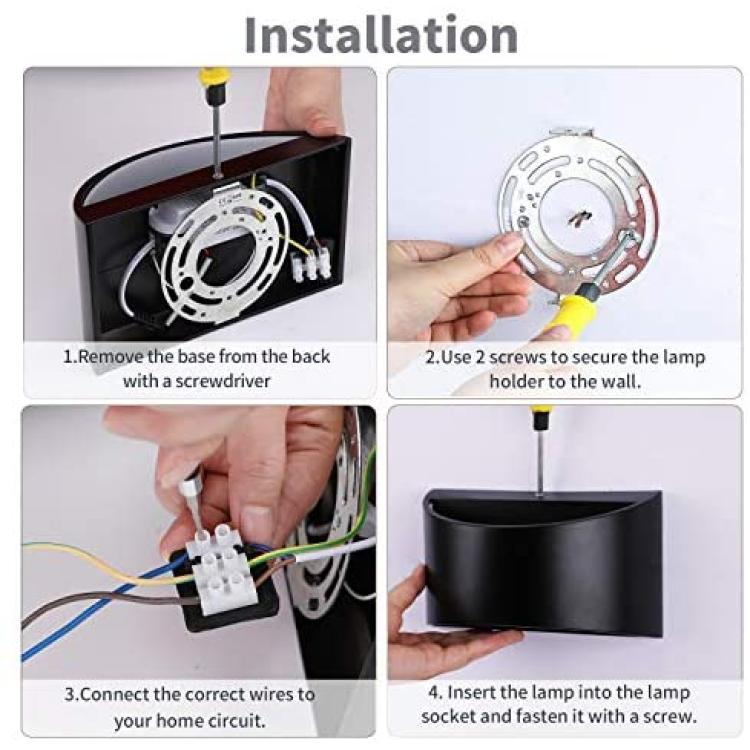 Installation

1.Remove the base from the back with a screwdriver

2.Use 2 screws to secure the lamp holder to the wall.

3.Connect the correct wires to your home circuit.

4. Insert the lamp into the lamp socket and fasten it with a screw.