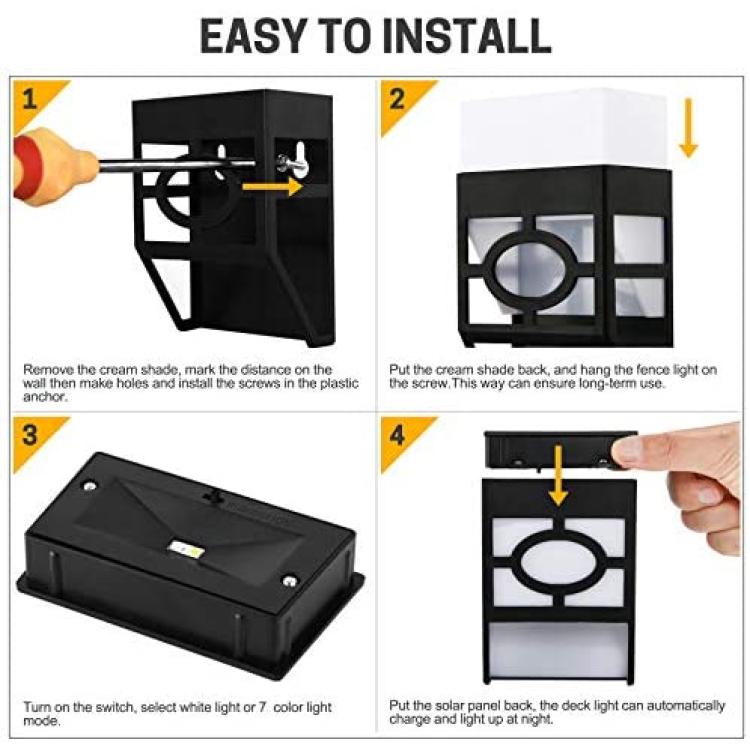 EASY TO INSTALL

1

Remove the cream shade, mark the distance on the wall then make holes and install the screws in the plastic anchor.

2

Put the cream shade back, and hang the fence light on the screw.This way can ensure long-term use.

3

Turn on the switch, select white light or 7 color light mode.

4

Put the solar panel back, the deck light can automatically charge and light up at night.