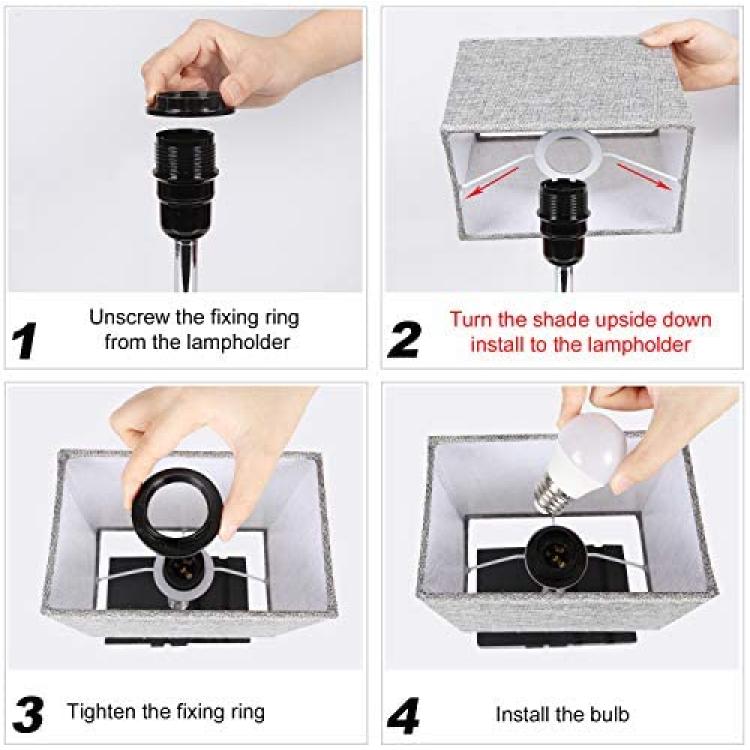 1 Unscrew the fixing ring from the lampholder

2 Turn the shade upside down install to the lampholder

3 Tighten the fixing ring

4 Install the bulb