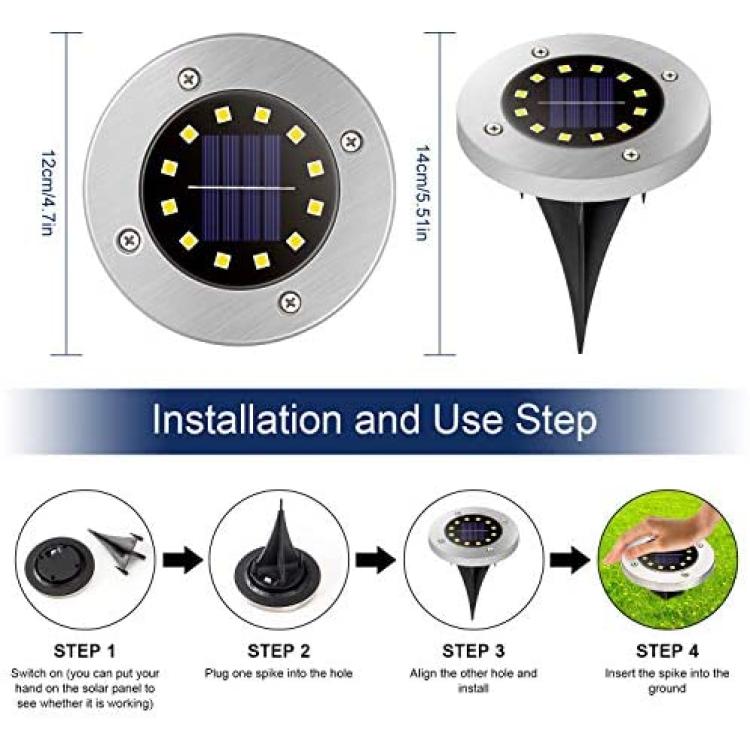 12cm/4.7in

14cm/5.51in

Installation and Use Step

STEP 1
Switch on (you can put your hand on the solar panel to see whether it is working)

STEP 2
Plug one spike into the hole

STEP 3
Align the other hole and install

STEP 4
Insert the spike into the ground