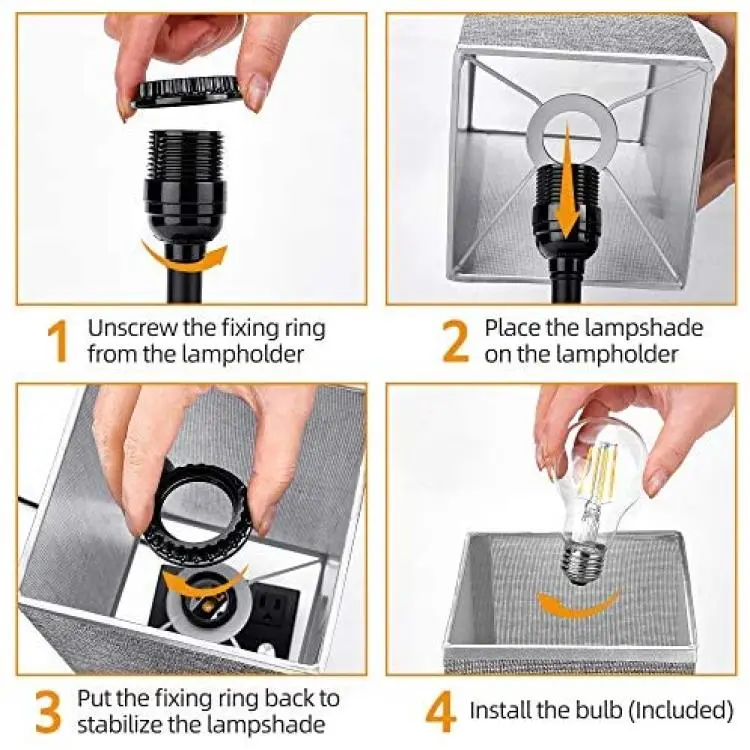 1 Unscrew the fixing ring from the lampholder

2 Place the lampshade on the lampholder

3 Put the fixing ring back to stabilize the lampshade

4 Install the bulb (Included)