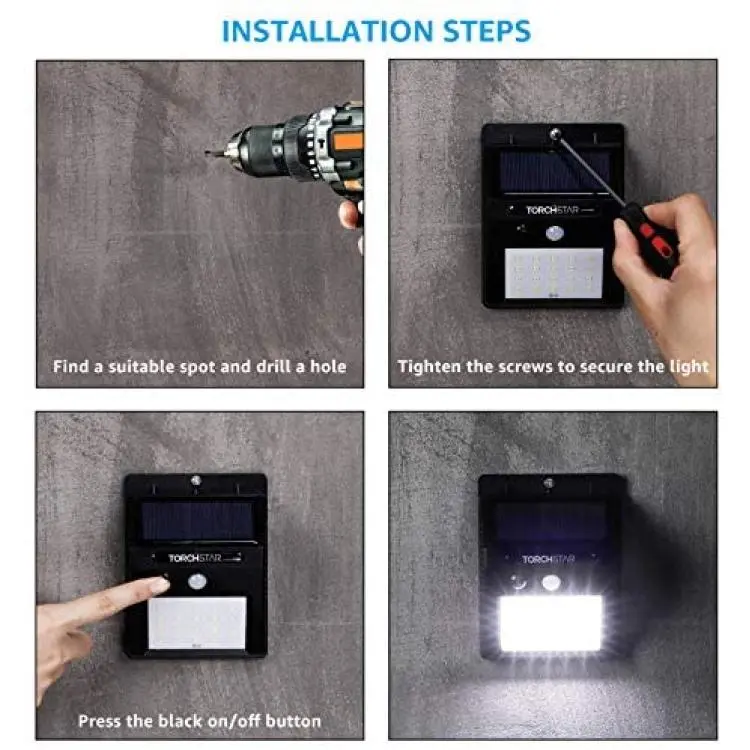 INSTALLATION STEPS

Find a suitable spot and drill a hole

TORCHSTAR

Tighten the screws to secure the light

TORCHSTAR

Press the black on/off button

TORCHSTAR