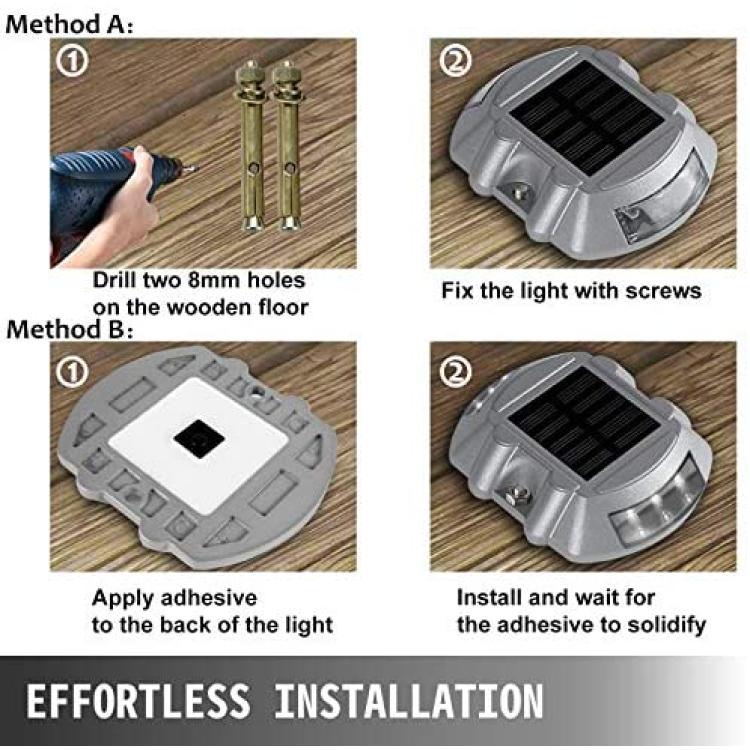 Method A:

①

Drill two 8mm holes on the wooden floor

②

Fix the light with screws

Method B:

①

Apply adhesive to the back of the light

②

Install and wait for the adhesive to solidify

EFFORTLESS INSTALLATION