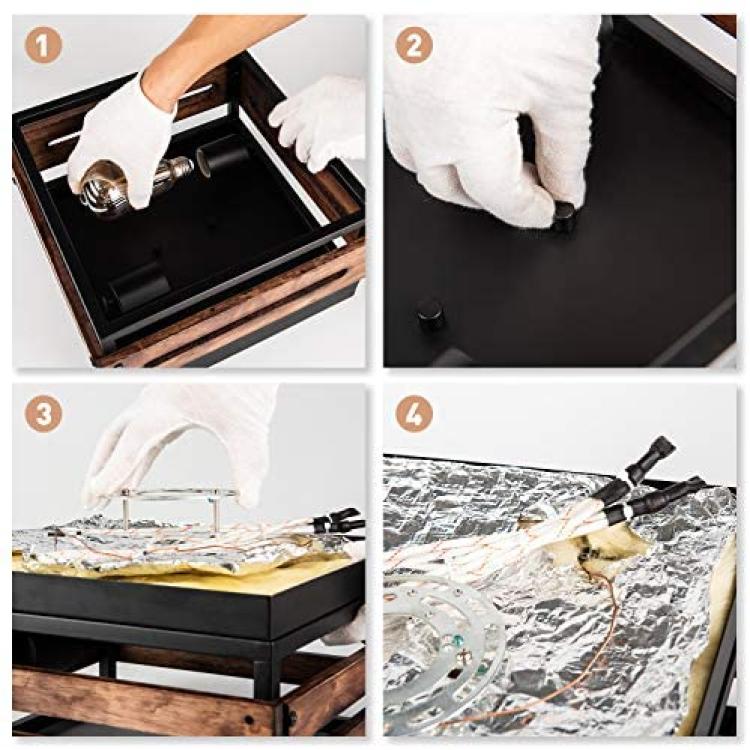 1

2

3

4