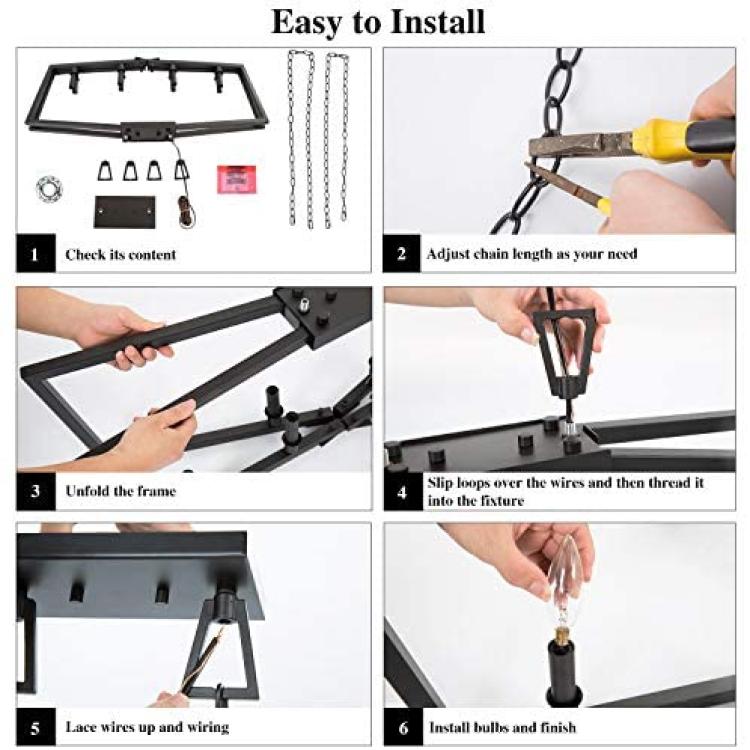 Easy to Install

1 Check its content

2 Adjust chain length as your need

3 Unfold the frame

4 Slip loops over the wires and then thread it into the fixture

5 Lace wires up and wiring

6 Install bulbs and finish