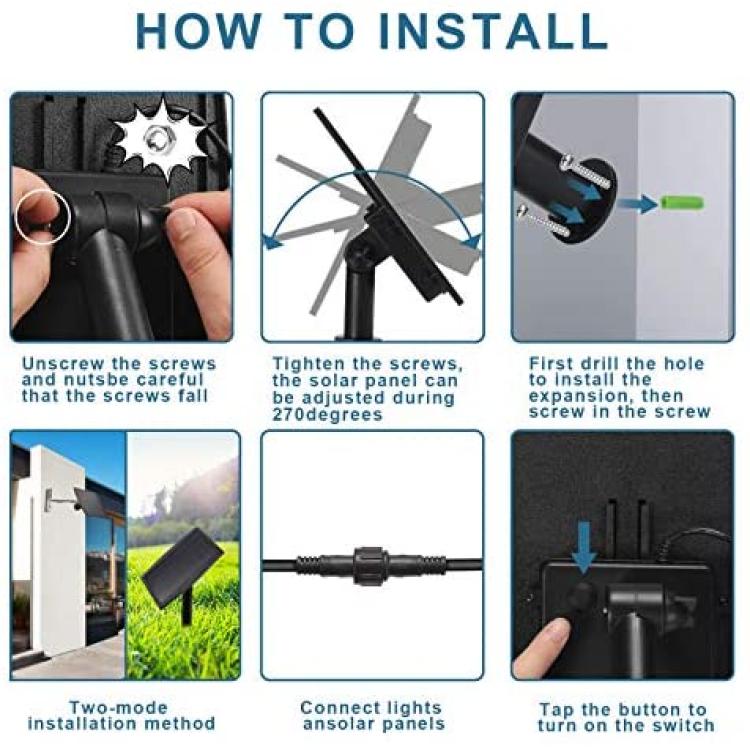 HOW TO INSTALL

Unscrew the screws and nutsbe careful that the screws fall

Tighten the screws, the solar panel can be adjusted during 270degrees

First drill the hole to install the expansion, then screw in the screw

Two-mode installation method

Connect lights ansolar panels

Tap the button to turn on the switch