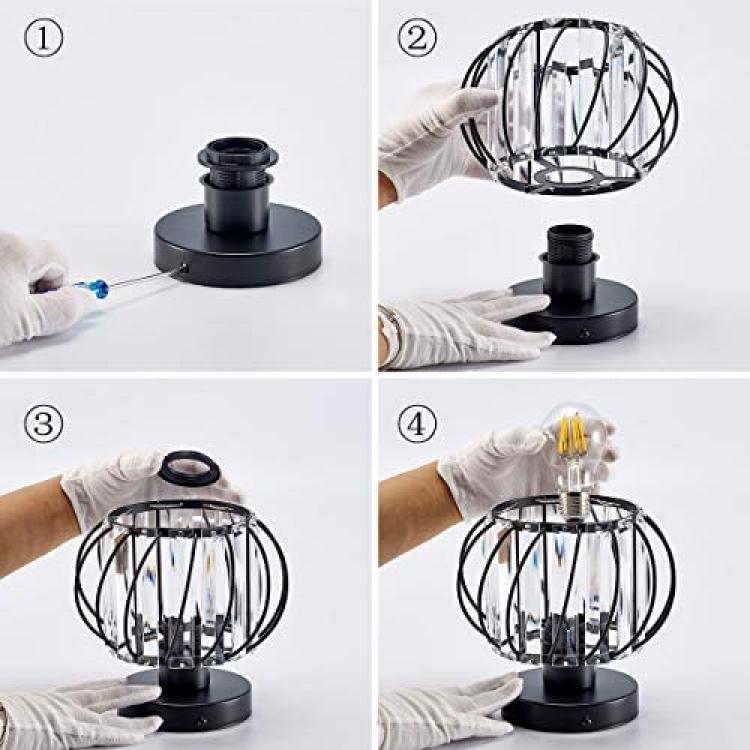 ①

②

③

④