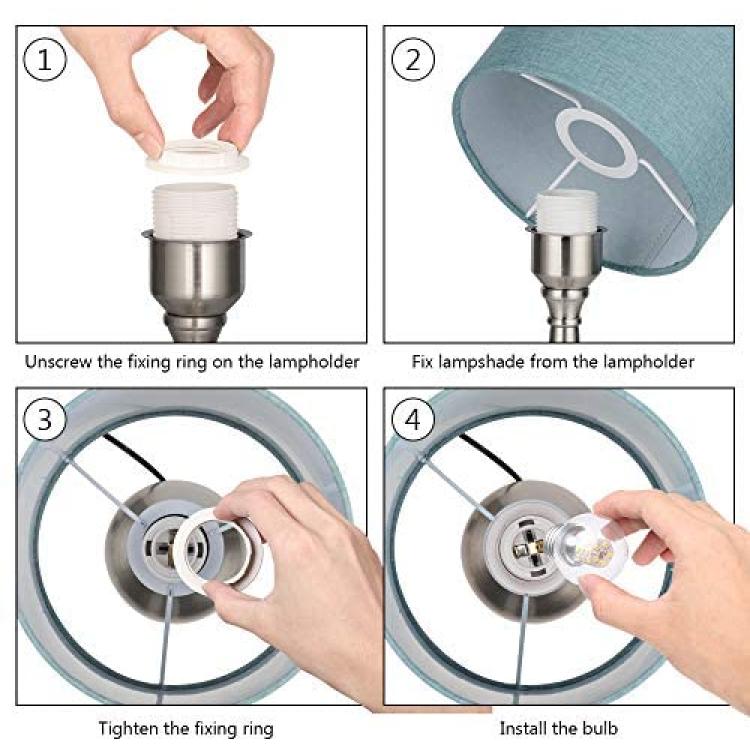 1

Unscrew the fixing ring on the lampholder

2

Fix lampshade from the lampholder

3

Tighten the fixing ring

4

Install the bulb