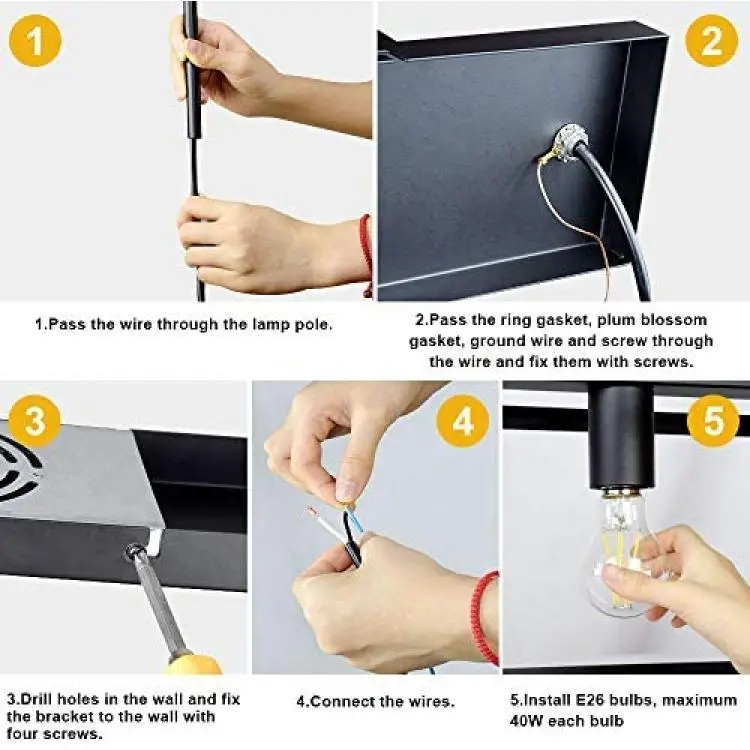 1

2

1.Pass the wire through the lamp pole.

2.Pass the ring gasket, plum blossom gasket, ground wire and screw through the wire and fix them with screws.

3

4

5

3.Drill holes in the wall and fix the bracket to the wall with four screws.

4.Connect the wires.

5.Install E26 bulbs, maximum 40W each bulb