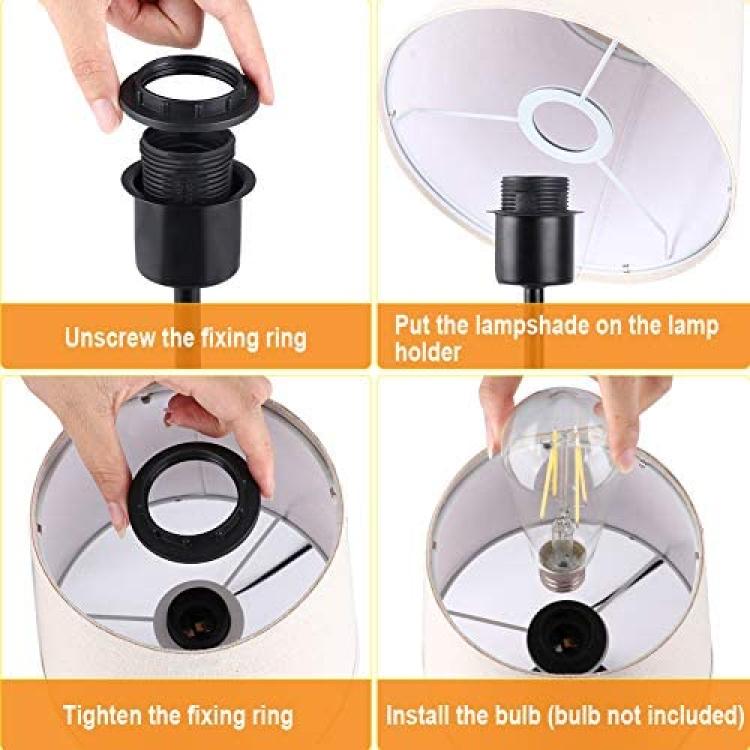 Unscrew the fixing ring

Put the lampshade on the lamp holder

Tighten the fixing ring

Install the bulb (bulb not included)