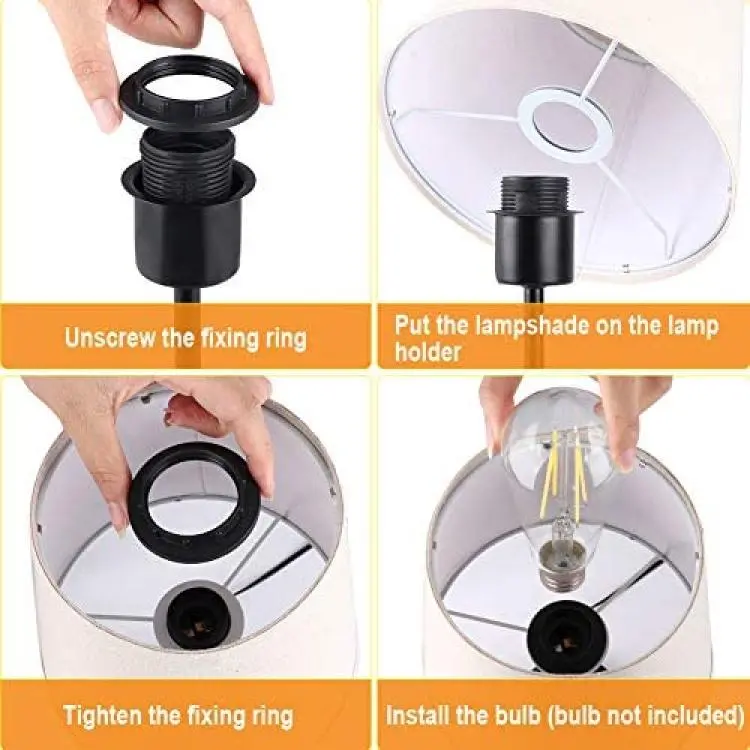 Unscrew the fixing ring

Put the lampshade on the lamp holder

Tighten the fixing ring

Install the bulb (bulb not included)