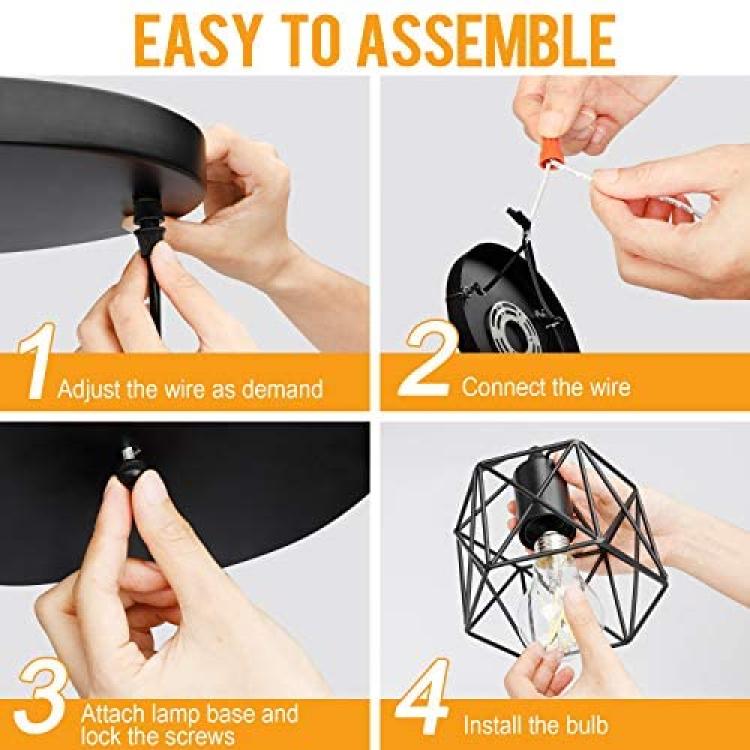 EASY TO ASSEMBLE

1 Adjust the wire as demand

2 Connect the wire

3 Attach lamp base and lock the screws

4 Install the bulb