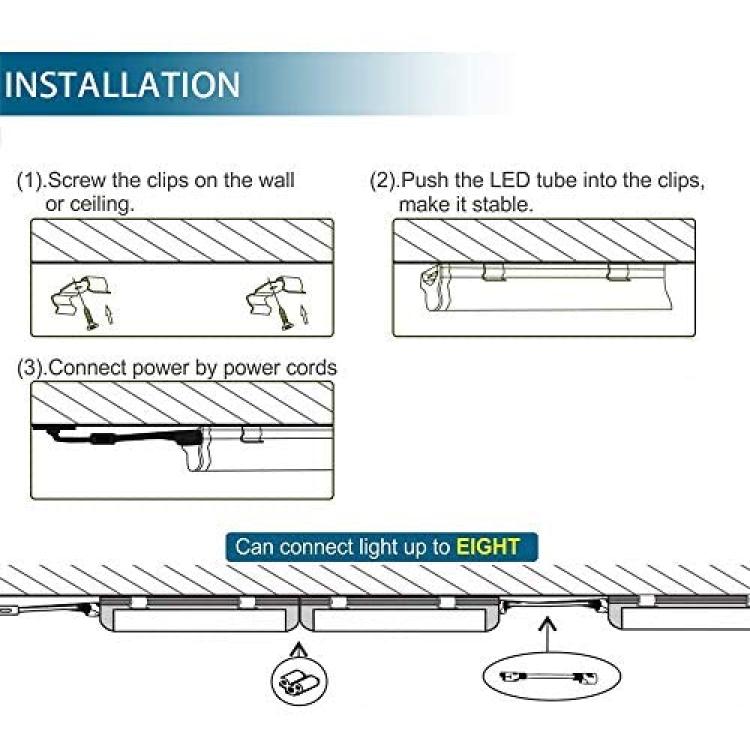 INSTALLATION

(1).Screw the clips on the wall or ceiling.

(2).Push the LED tube into the clips, make it stable.

(3).Connect power by power cords

Can connect light up to EIGHT