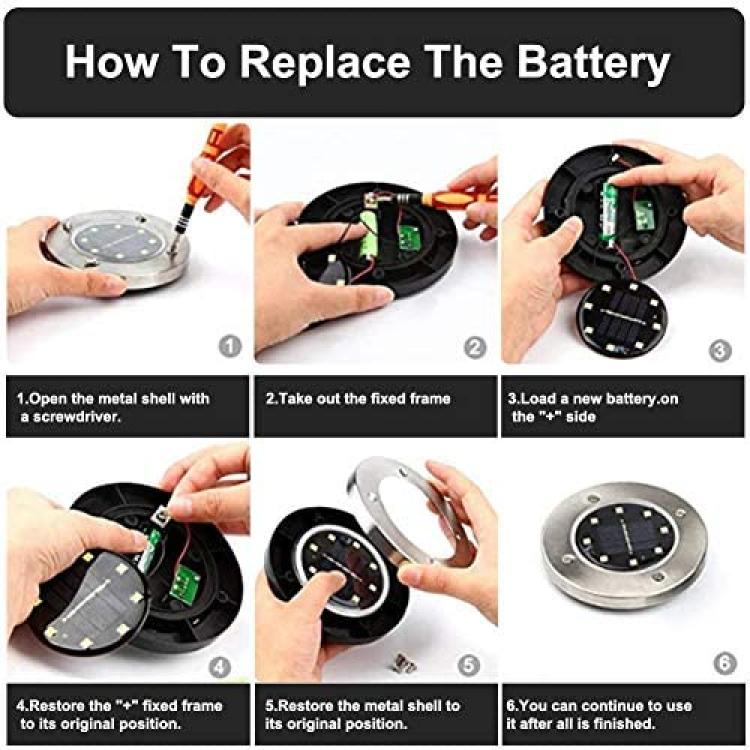 How To Replace The Battery

1

2

3

1.Open the metal shell with a screwdriver.

2.Take out the fixed frame

3.Load a new battery.on the "+" side

4

5

6

4.Restore the "+" fixed frame to its original position.

5.Restore the metal shell to its original position.

6.You can continue to use it after all is finished.