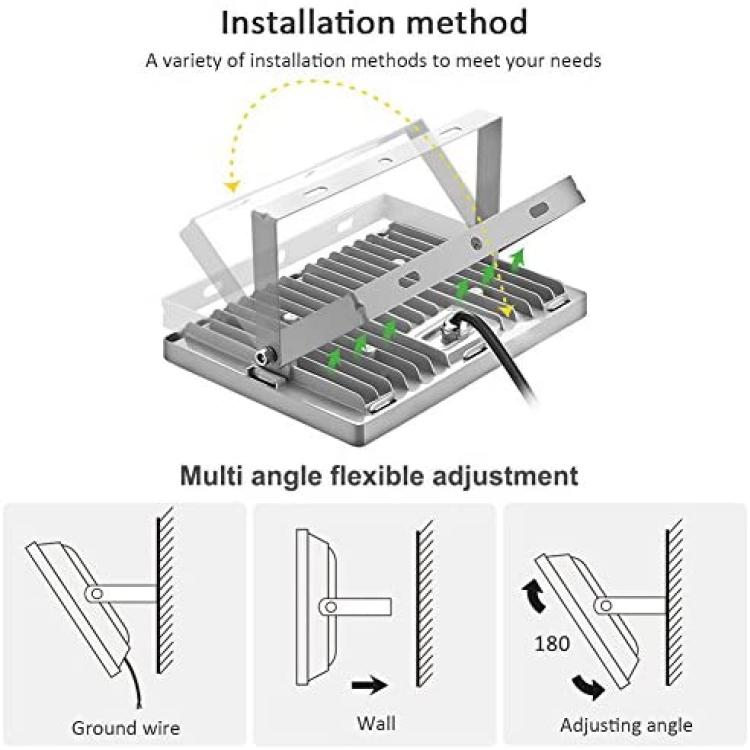 Installation method

A variety of installation methods to meet your needs

Multi angle flexible adjustment

Ground wire

Wall

180

Adjusting angle