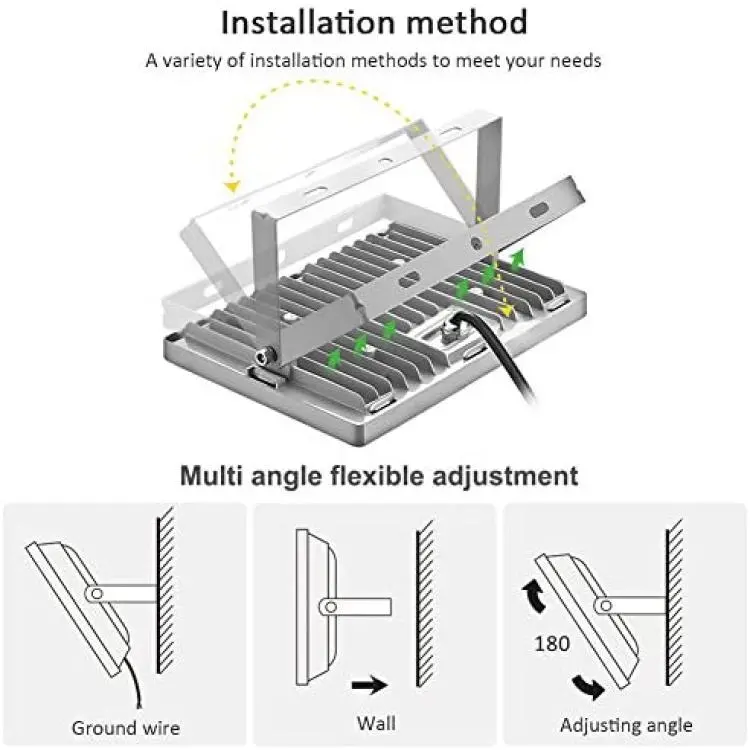 Installation method

A variety of installation methods to meet your needs

Multi angle flexible adjustment

Ground wire

Wall

180

Adjusting angle