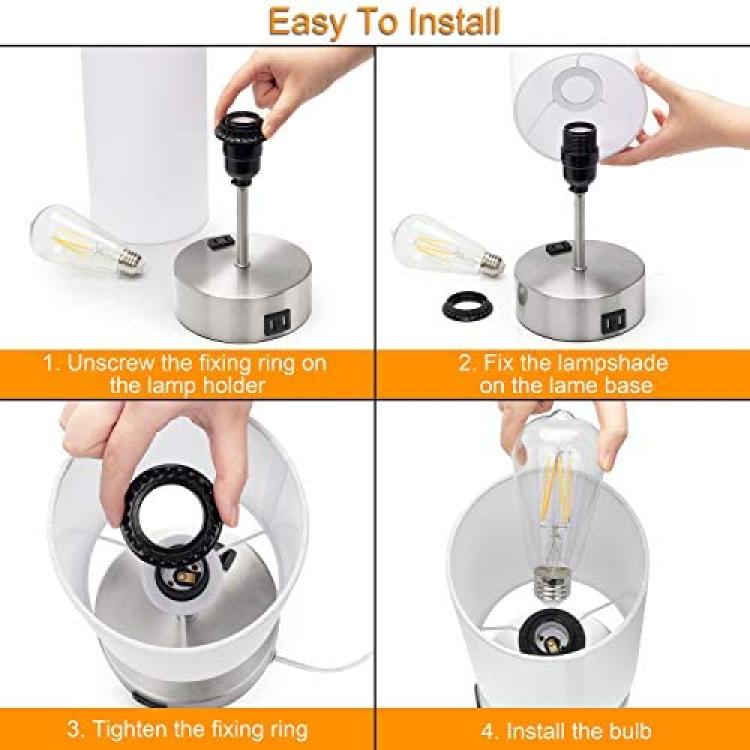 Easy To Install

1. Unscrew the fixing ring on the lamp holder

2. Fix the lampshade on the lame base

3. Tighten the fixing ring

4. Install the bulb