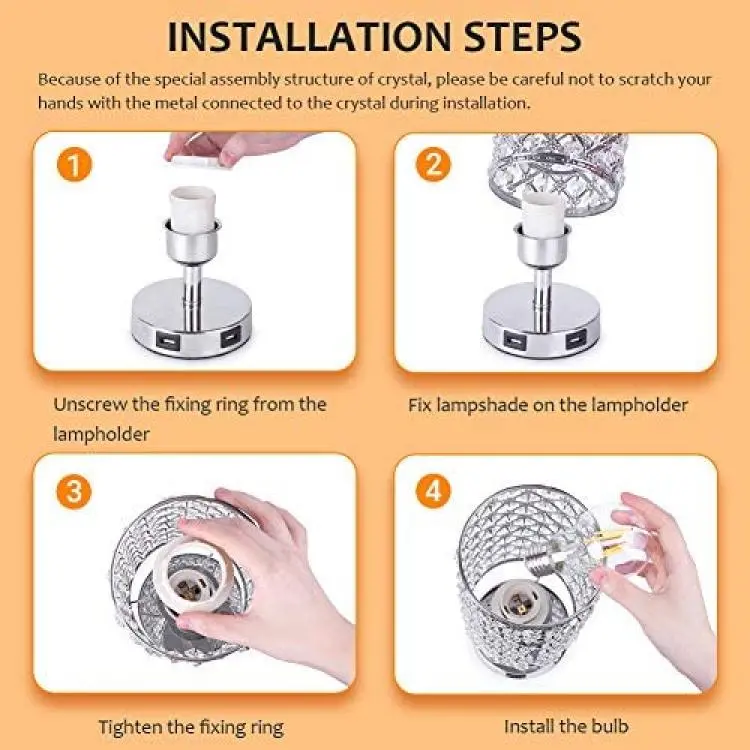 INSTALLATION STEPS

Because of the special assembly structure of crystal, please be careful not to scratch your hands with the metal connected to the crystal during installation.

1

Unscrew the fixing ring from the lampholder

2

Fix lampshade on the lampholder

3

Tighten the fixing ring

4

Install the bulb