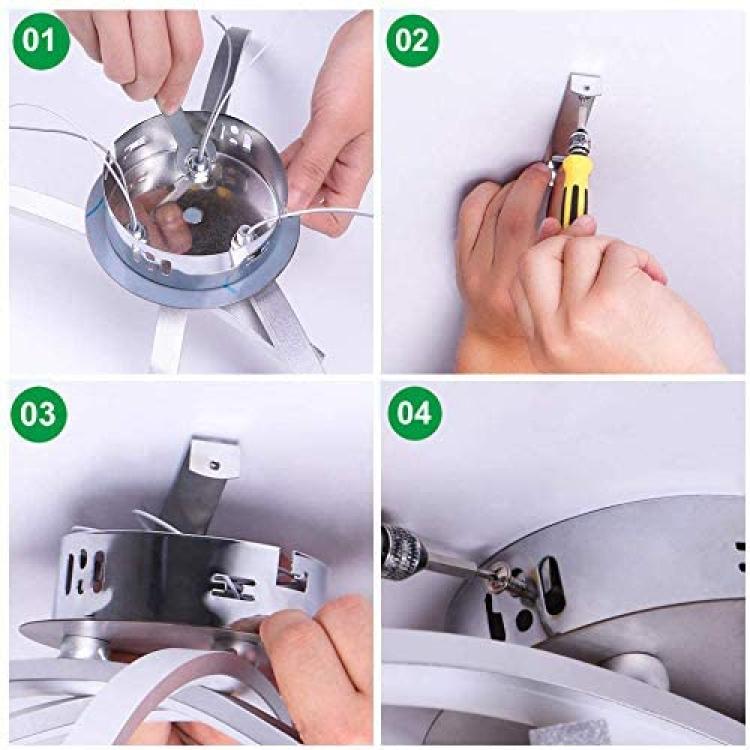 01

02

03

04