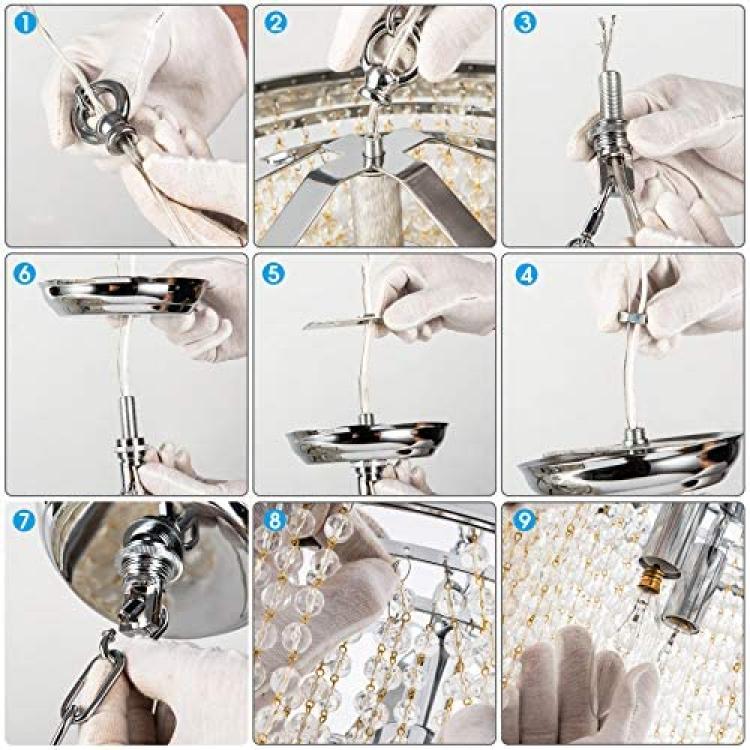 1

2

3

6

5

4

7

8

9