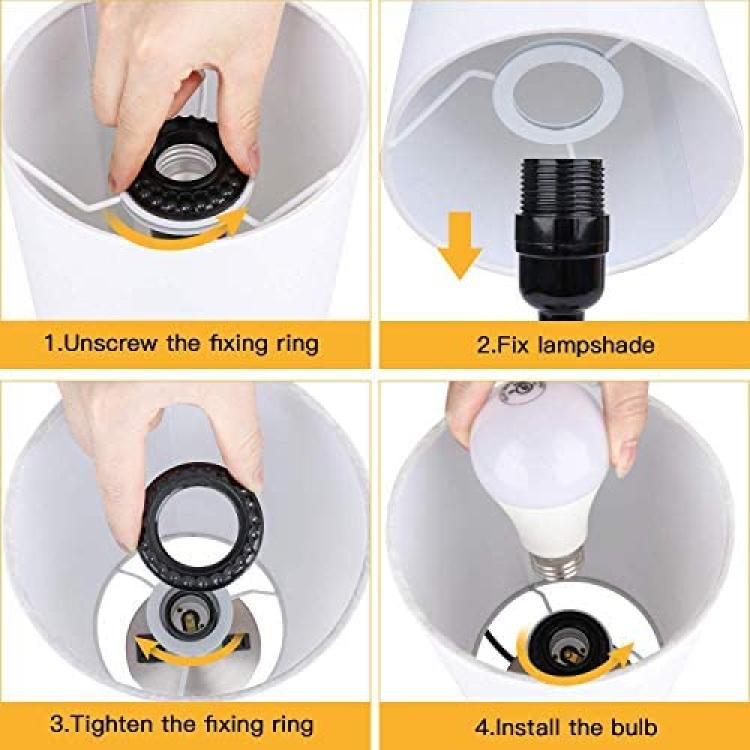 1.Unscrew the fixing ring

2.Fix lampshade

3.Tighten the fixing ring

4.Install the bulb