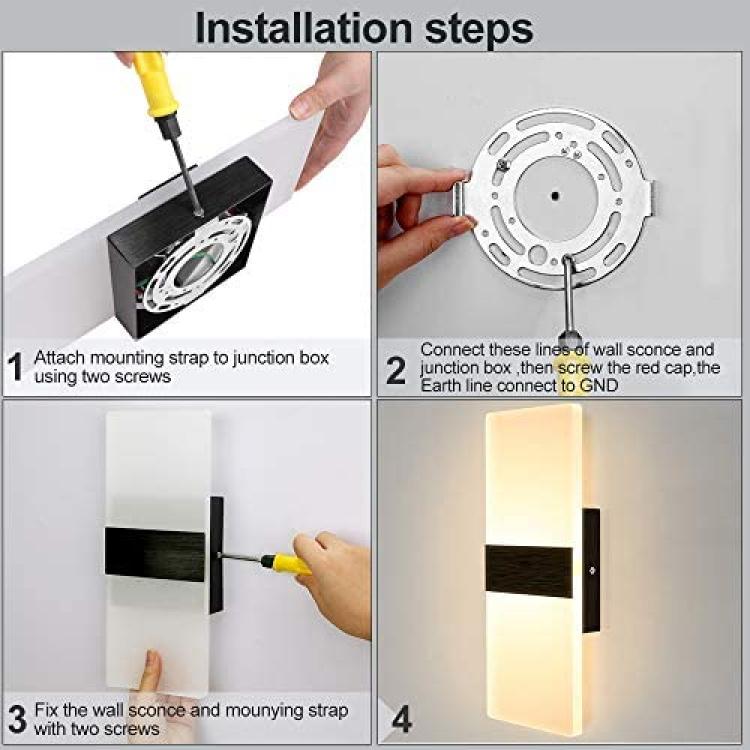 Installation steps

1 Attach mounting strap to junction box using two screws

2 Connect these lines of wall sconce and junction box ,then screw the red cap,the Earth line connect to GND

3 Fix the wall sconce and mounying strap with two screws

4