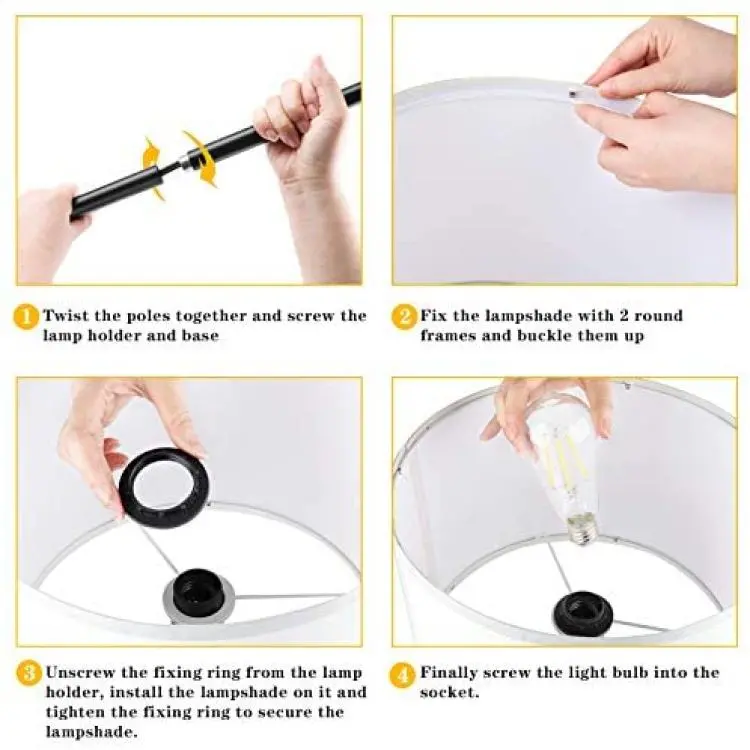 1 Twist the poles together and screw the lamp holder and base

2 Fix the lampshade with 2 round frames and buckle them up

3 Unscrew the fixing ring from the lamp holder, install the lampshade on it and tighten the fixing ring to secure the lampshade.

4 Finally screw the light bulb into the socket.