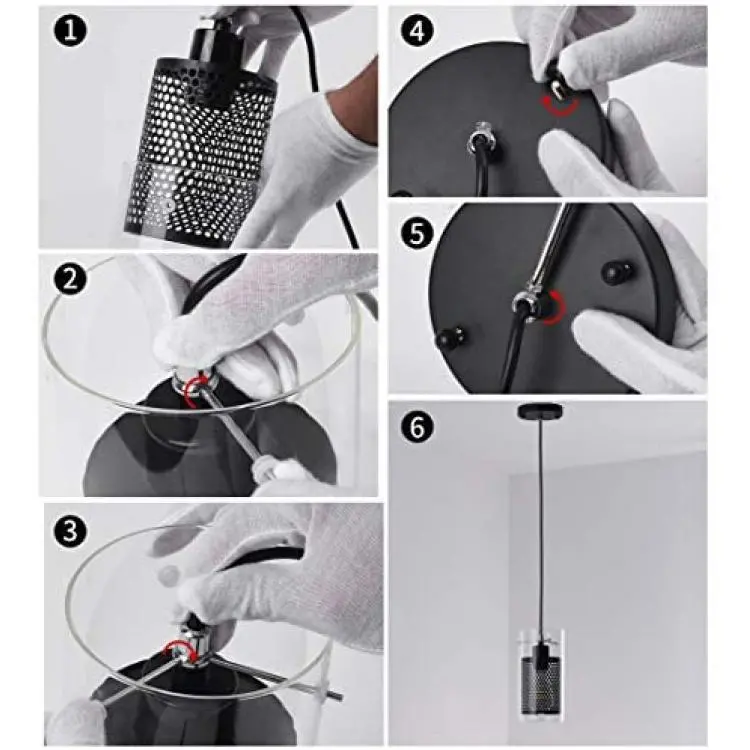 1
2
3
4
5
6