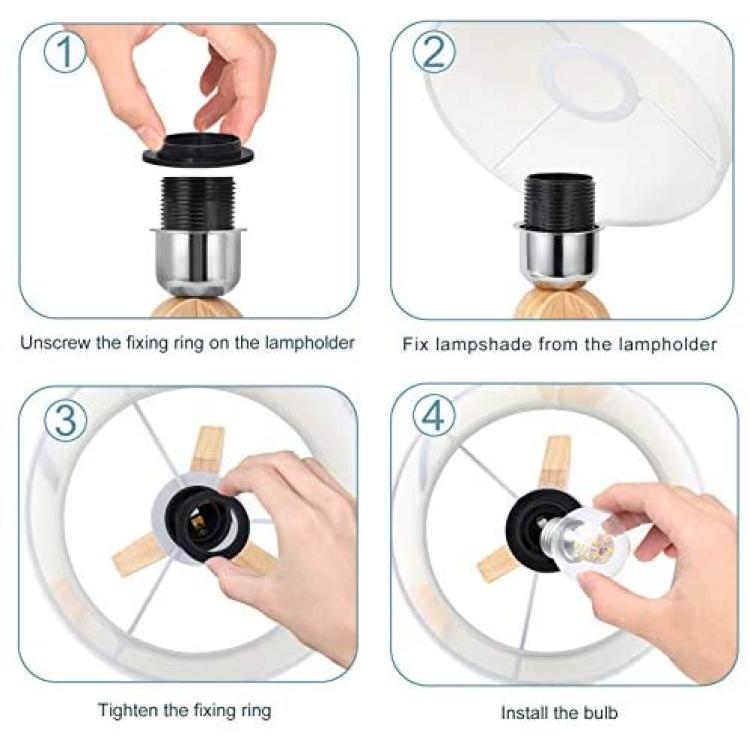 1
Unscrew the fixing ring on the lampholder

2
Fix lampshade from the lampholder

3
Tighten the fixing ring

4
Install the bulb