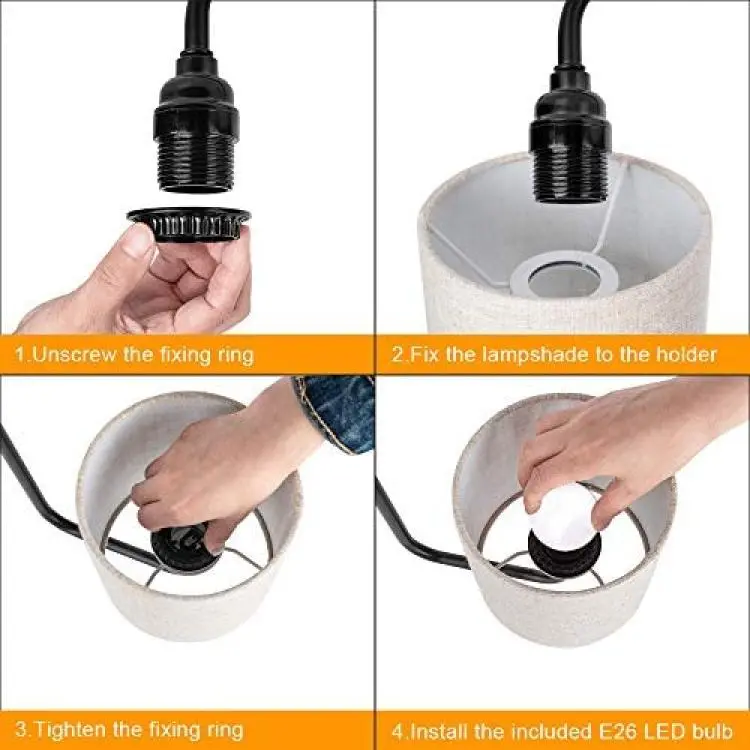 1.Unscrew the fixing ring

2.Fix the lampshade to the holder

3.Tighten the fixing ring

4.Install the included E26 LED bulb