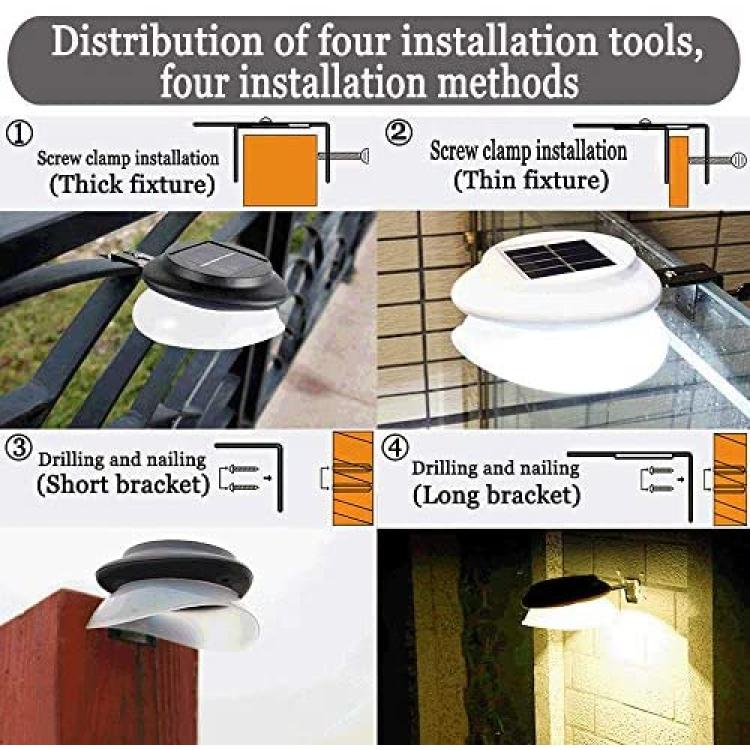 Distribution of four installation tools, four installation methods

①
Screw clamp installation
(Thick fixture)

②
Screw clamp installation
(Thin fixture)

③
Drilling and nailing
(Short bracket)

④
Drilling and nailing
(Long bracket)