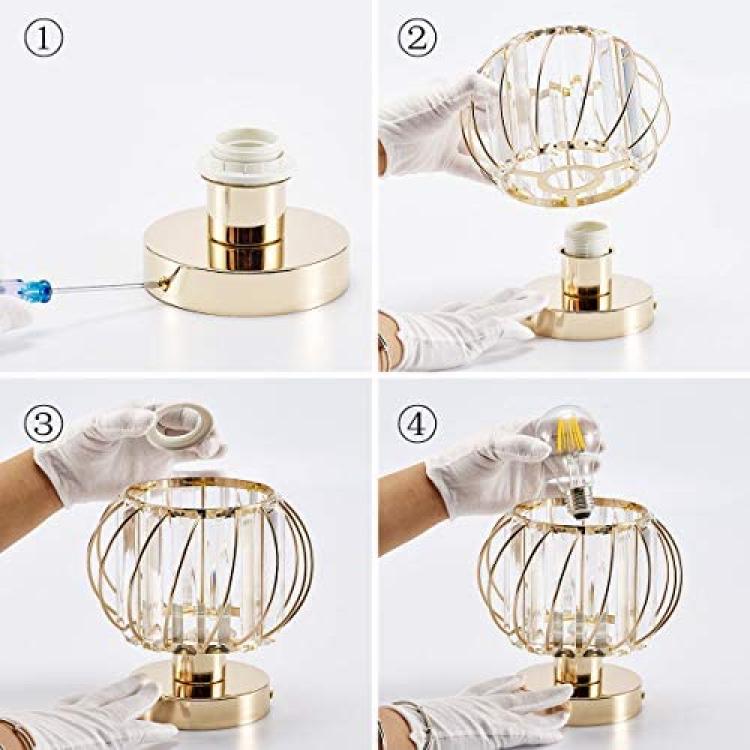 ①

②

③

④