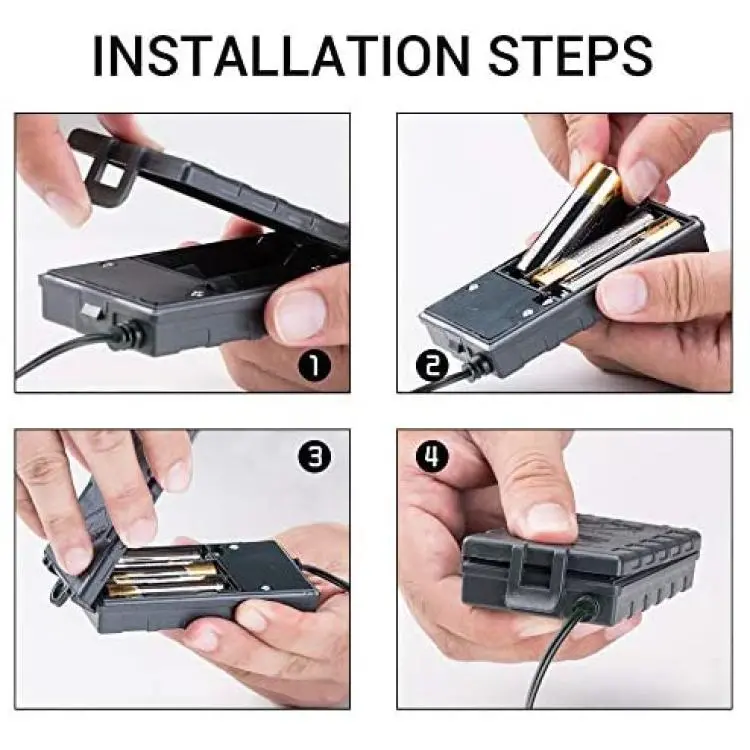 INSTALLATION STEPS

1

2

3

4